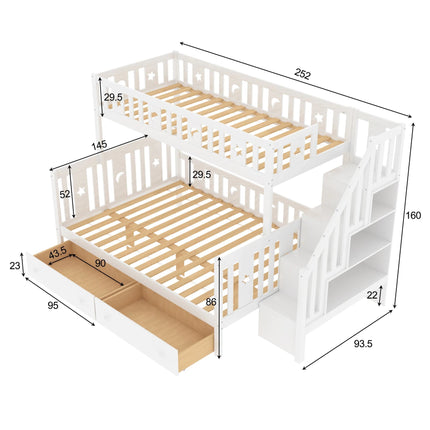 252
29.5
145
29.5
52
160
43.5
90
23
95
86
22
93.5